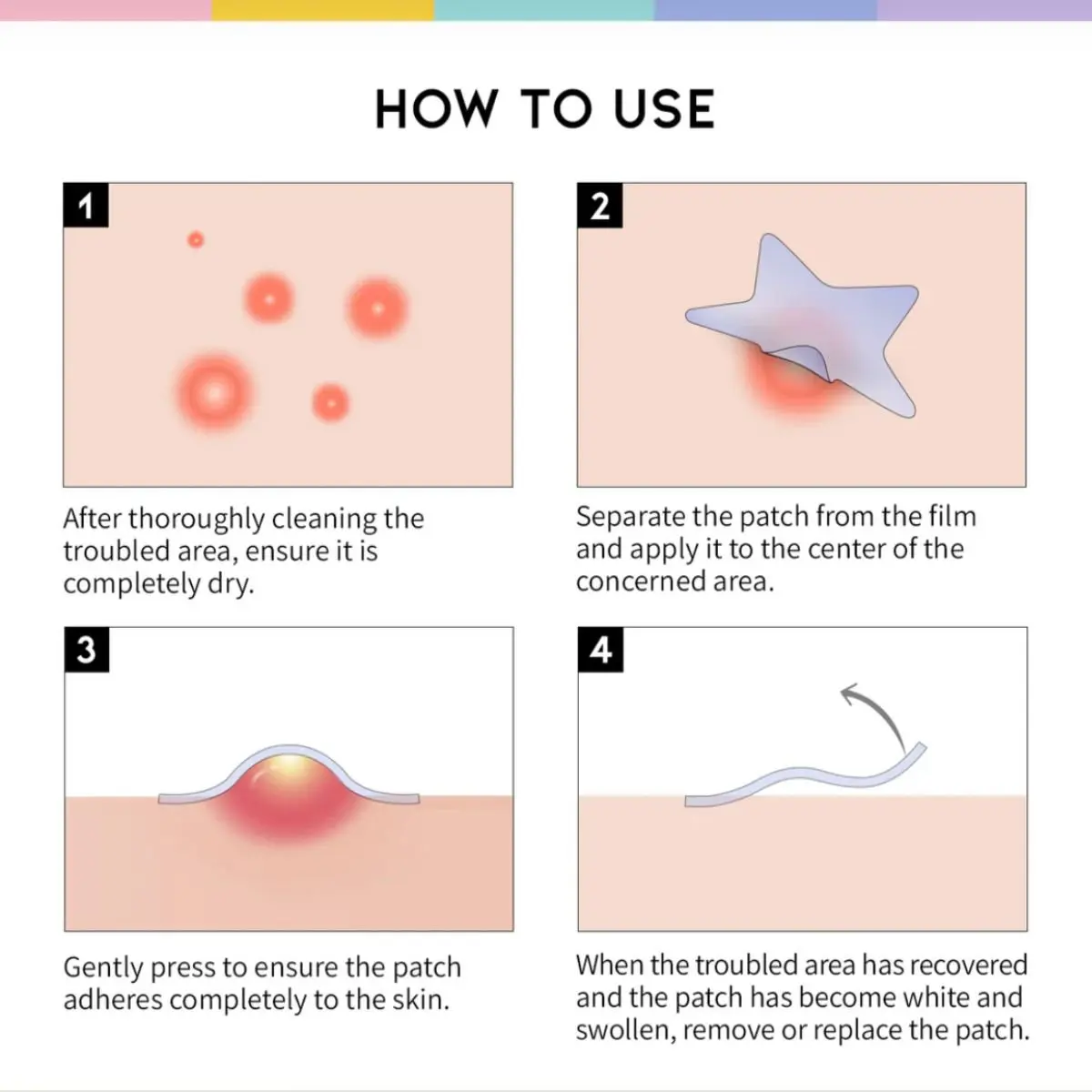 HOW TO USE

1

After thoroughly cleaning the troubled area, ensure it is completely dry.

2

Separate the patch from the film and apply it to the center of the concerned area.

3

Gently press to ensure the patch adheres completely to the skin.

4

When the troubled area has recovered and the patch has become white and swollen, remove or replace the patch.